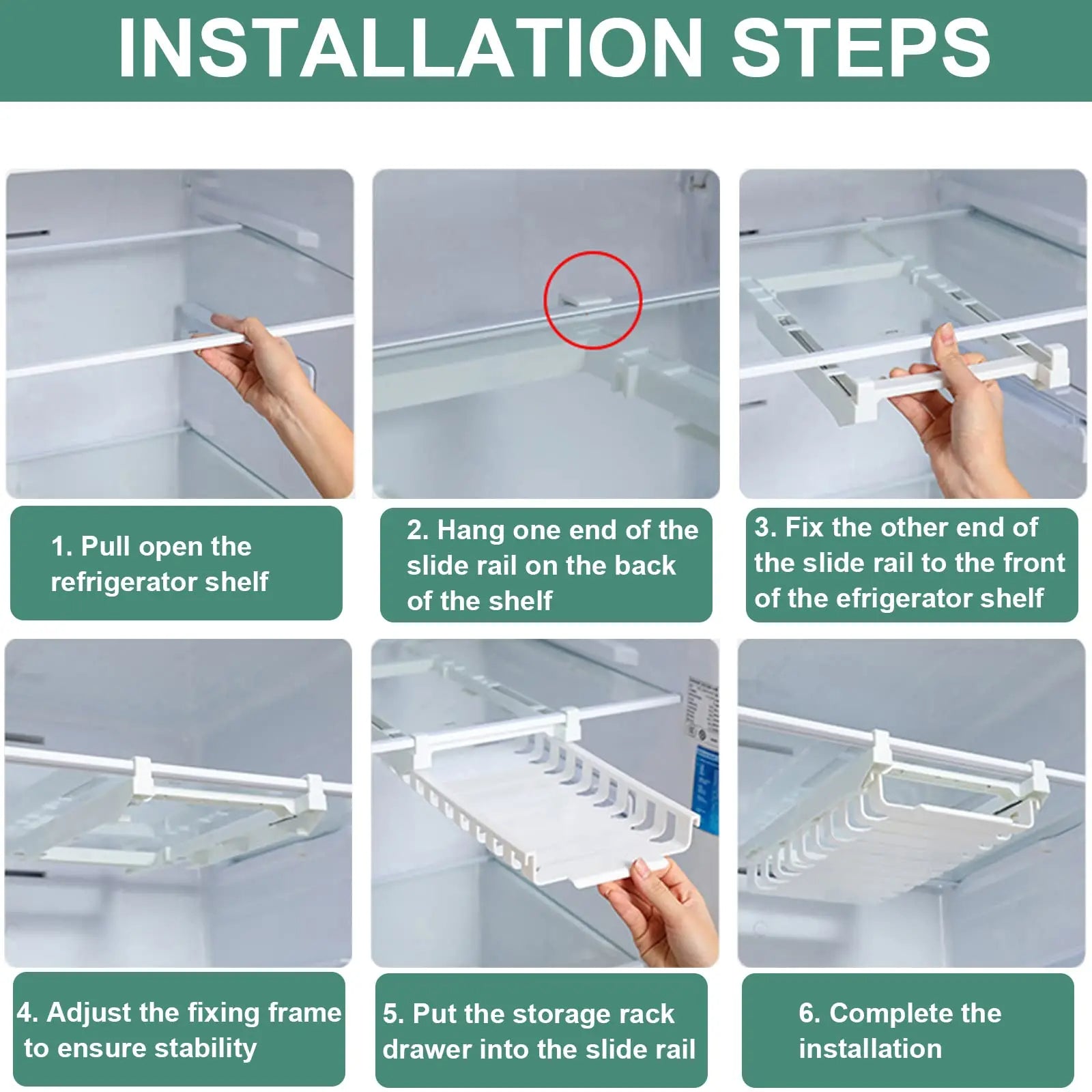 INSTALLATION STEPS

1. Pull open the refrigerator shelf

2. Hang one end of the slide rail on the back of the shelf

3. Fix the other end of the slide rail to the front of the efrigerator shelf

4. Adjust the fixing frame to ensure stability

5. Put the storage rack drawer into the slide rail

6. Complete the installation